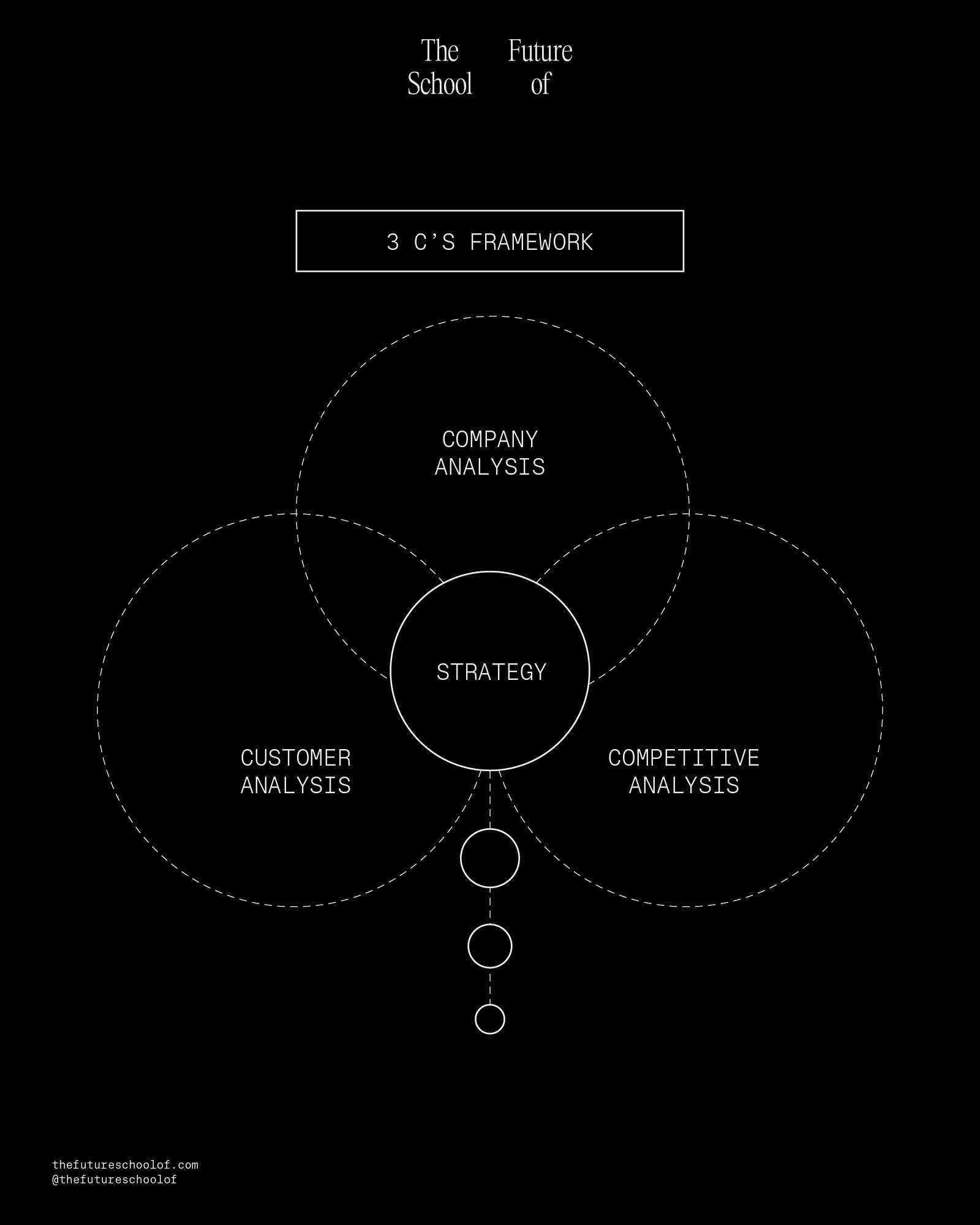 The Future
School of

3 C'S FRAMEWORK

COMPANY ANALYSIS

STRATEGY

CUSTOMER ANALYSIS

COMPETITIVE ANALYSIS

thefutureschoolof.com
@thefutureschoolof