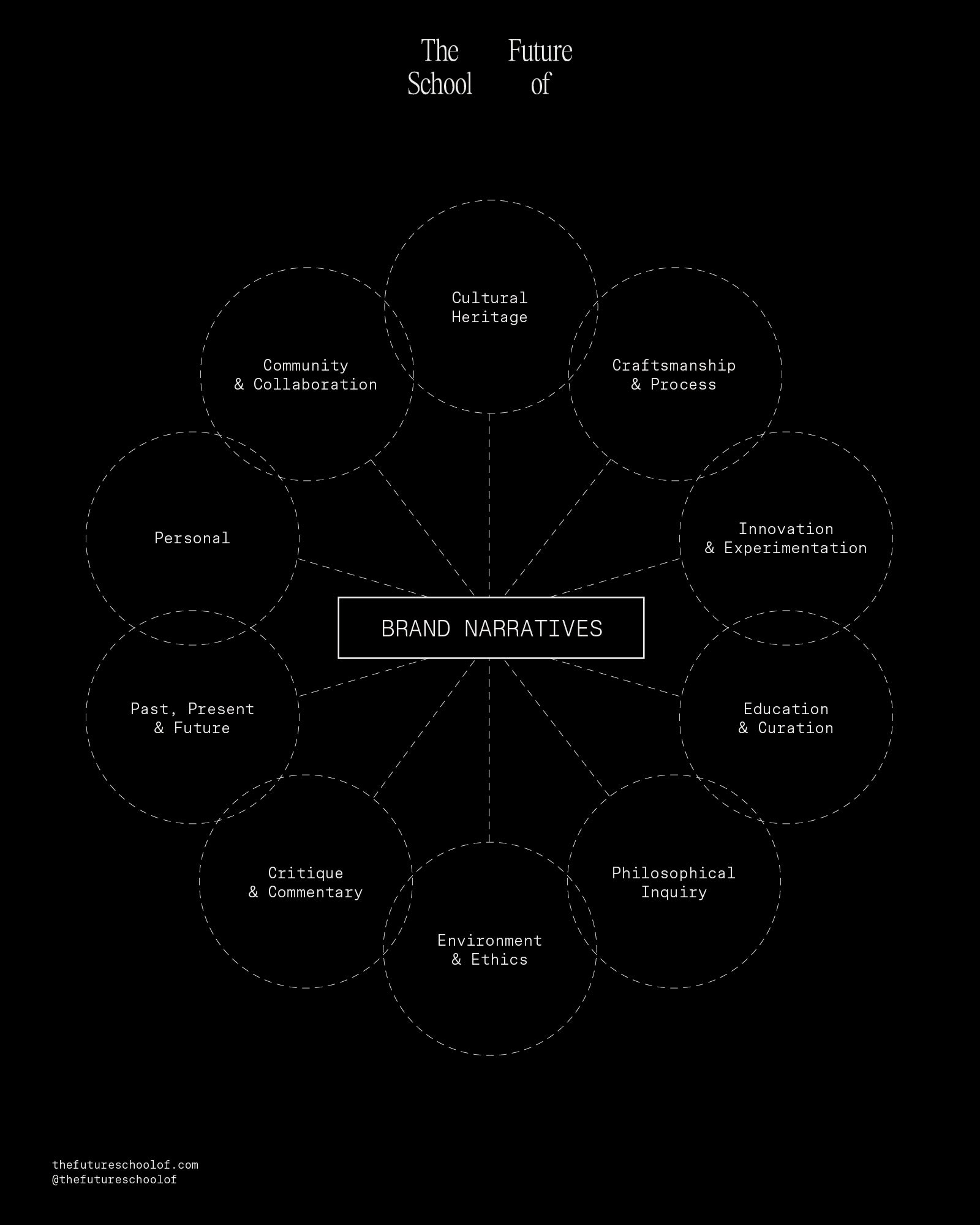 The Future
School of

Cultural Heritage

Community & Collaboration

Craftsmanship & Process

Personal

Innovation & Experimentation

BRAND NARRATIVES

Past, Present & Future

Education & Curation

Critique & Commentary

Philosophical Inquiry

Environment & Ethics

thefutureschoolof.com
@thefutureschoolof