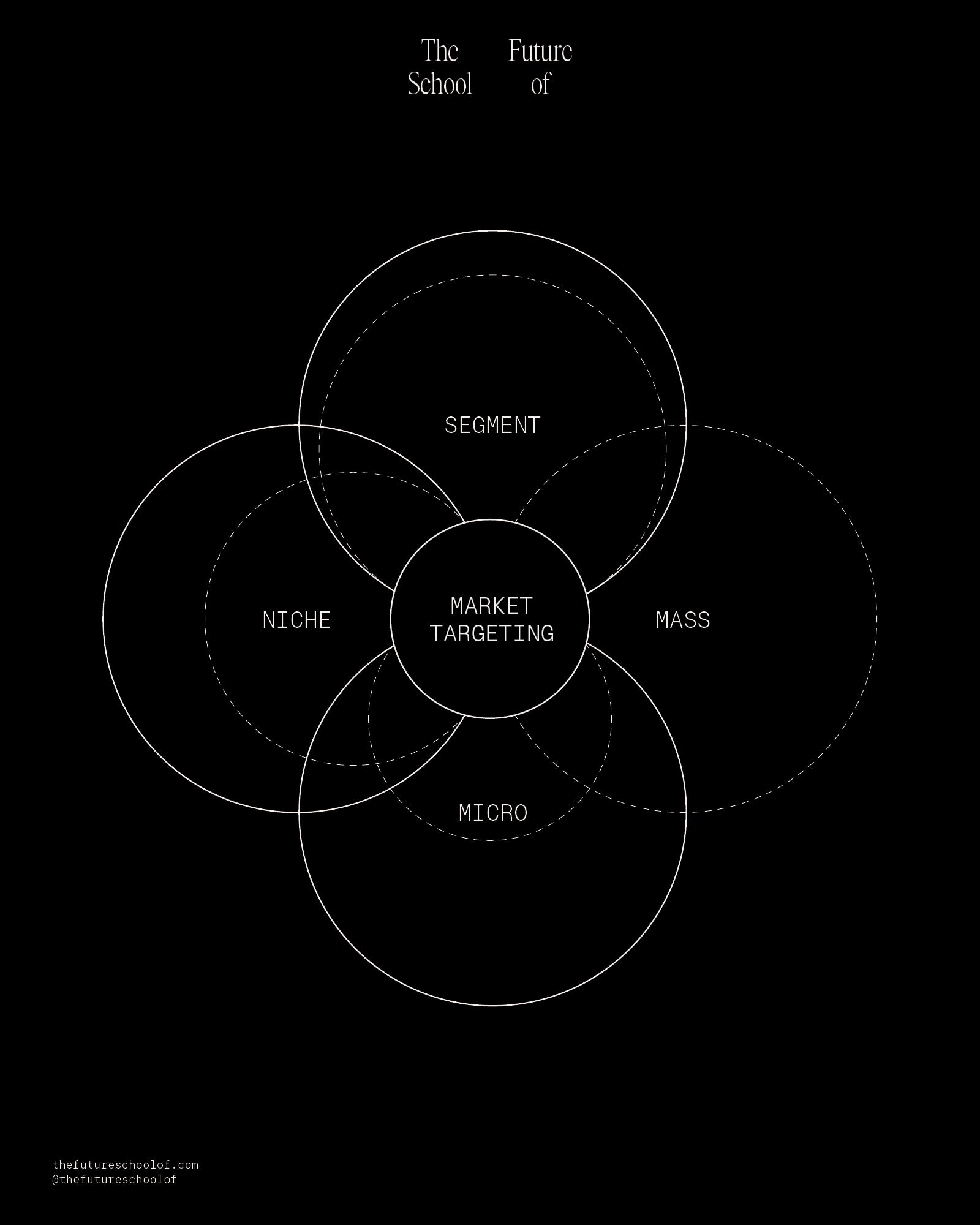 The Future
School of

SEGMENT

NICHE

MARKET TARGETING

MASS

MICRO

thefutureschoolof.com
@thefutureschoolof